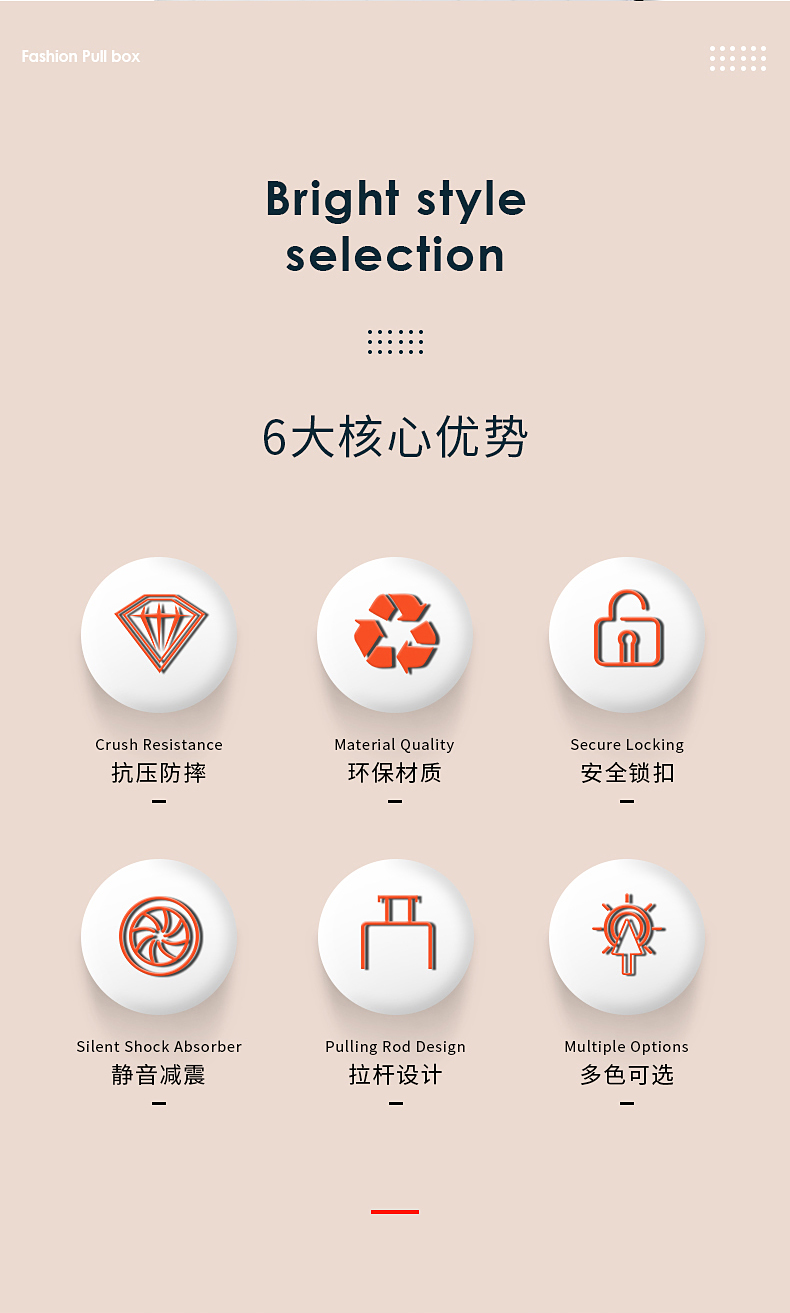 Fashion Pull box

Bright style selection

6大核心优势

Crush Resistance
抗压防摔

Material Quality
环保材质

Secure Locking
安全锁扣

Silent Shock Absorber
静音减震

Pulling Rod Design
拉杆设计

Multiple Options
多色可选