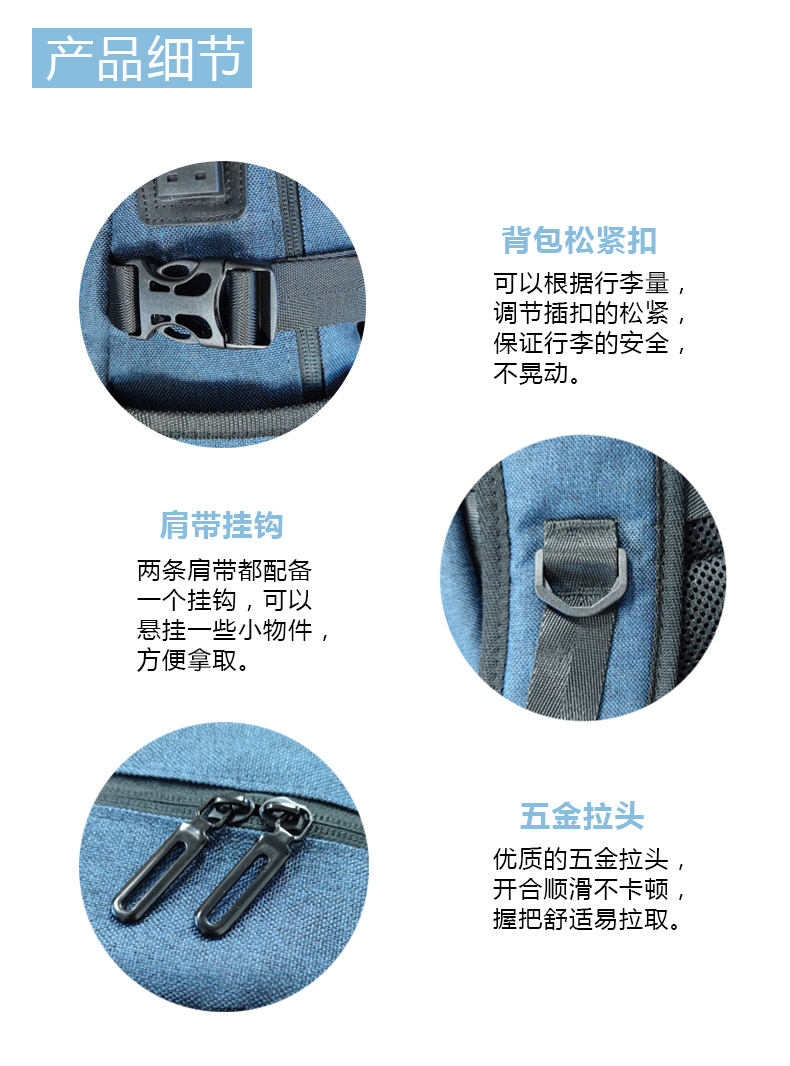 产品细节

背包松紧扣

可以根据行李量，调节插扣的松紧，保证行李的安全，不晃动。

肩带挂钩

两条肩带都配备一个挂钩，可以悬挂一些小物件，方便拿取。

五金拉头

优质的五金拉头，开合顺滑不卡顿，握把舒适易拉取。