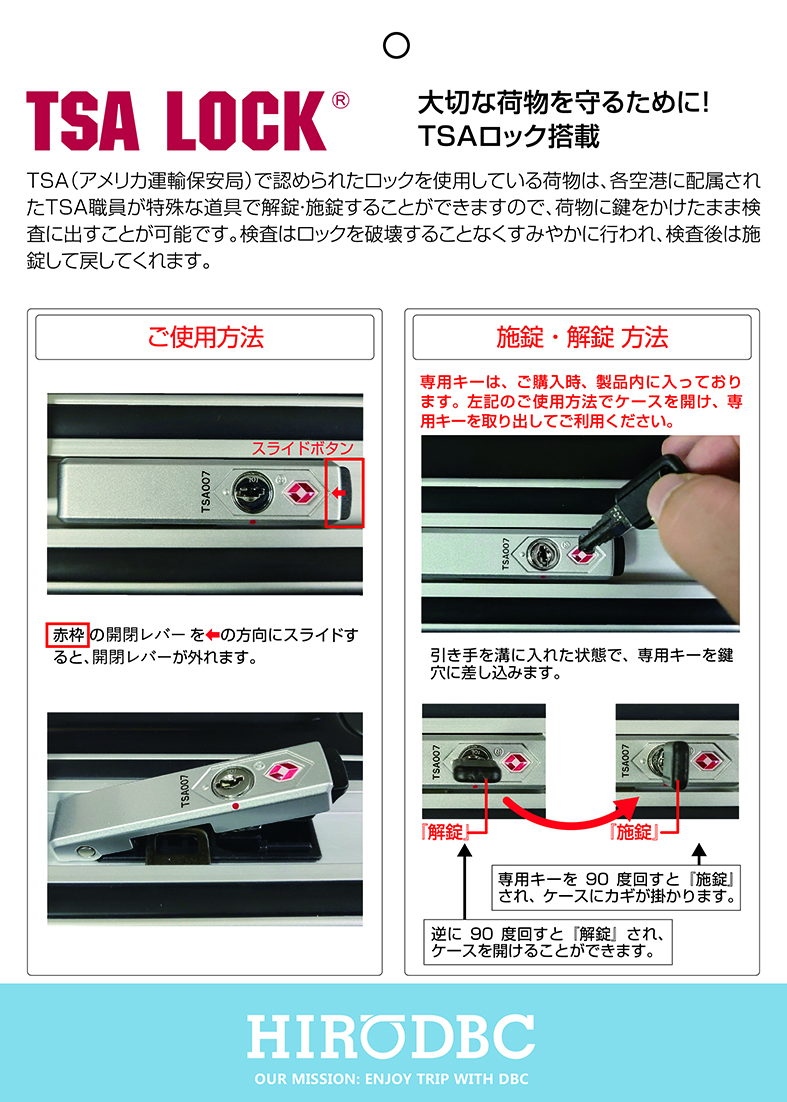 TSA LOCK®

大切な荷物を守るために!
TSAロック搭載

TSA(アメリカ運輸保安局)で認められたロックを使用している荷物は、各空港に配属されたTSA職員が特殊な道具で解錠・施錠することができますので、荷物に鍵をかけたまま検査に出すことが可能です。検査はロックを破壊することなくすみやかに行われ、検査後は施錠して戻してくれます。

ご使用方法

スライドボタン

TSA007

赤枠の開閉レバーを←の方向にスライドすると、開閉レバーが外れます。

TSA007

施錠・解錠 方法

専用キーは、ご購入時、製品内に入っております。左記のご使用方法でケースを開け、専用キーを取り出してご利用ください。

TSA007

引き手を溝に入れた状態で、専用キーを鍵穴に差し込みます。

TSA007

TSA007

『解錠』

『施錠』

専用キーを 90 度回すと『施錠』され、ケースにカギが掛かります。

逆に 90 度回すと『解錠』され、ケースを開けることができます。

HIRODBC
OUR MISSION: ENJOY TRIP WITH DBC